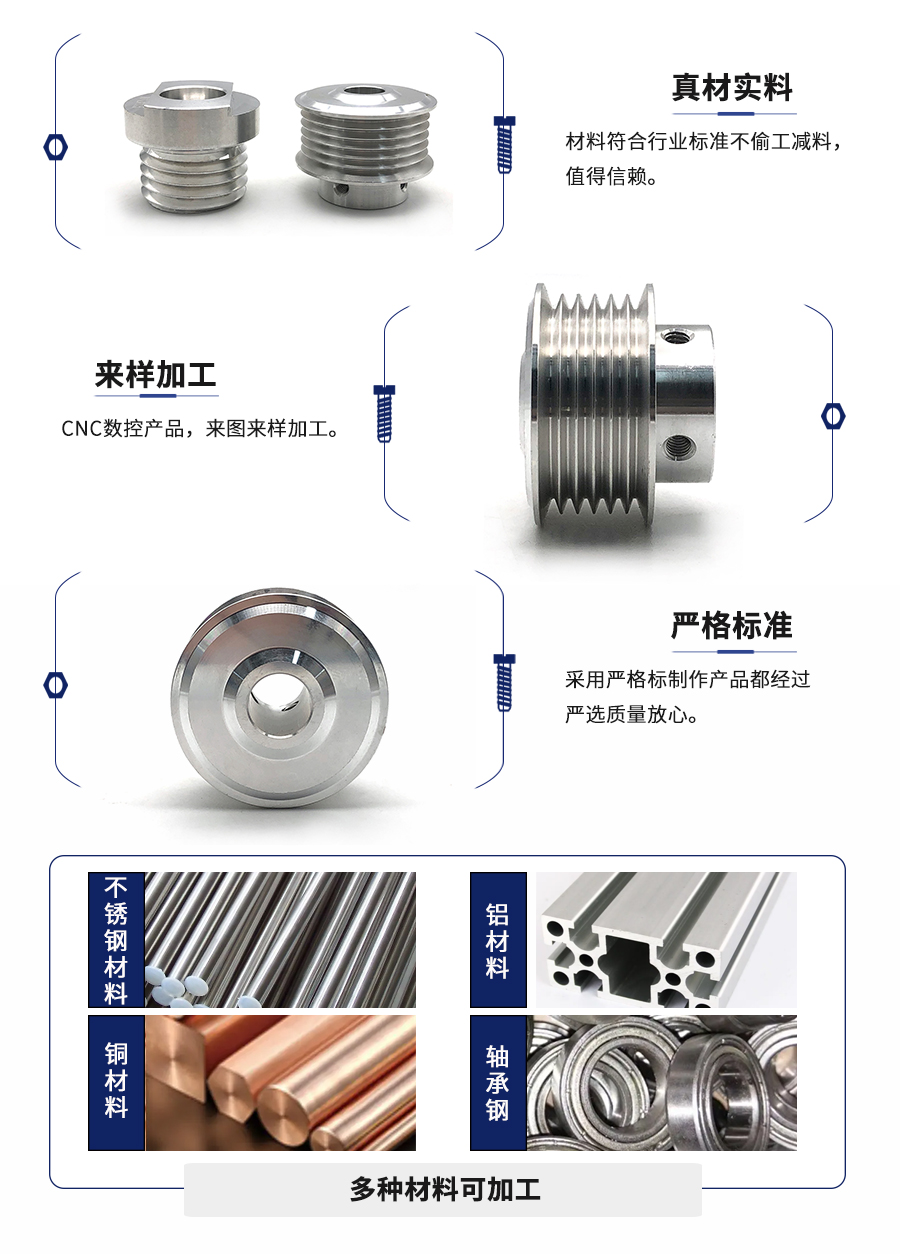 真材实料

材料符合行业标准不偷工减料，值得信赖。

来样加工

CNC数控产品，来图来样加工。

严格标准

采用严格标制作产品都经过严选质量放心。

不锈钢材料

铝材料

铜材料

轴承钢

多种材料可加工